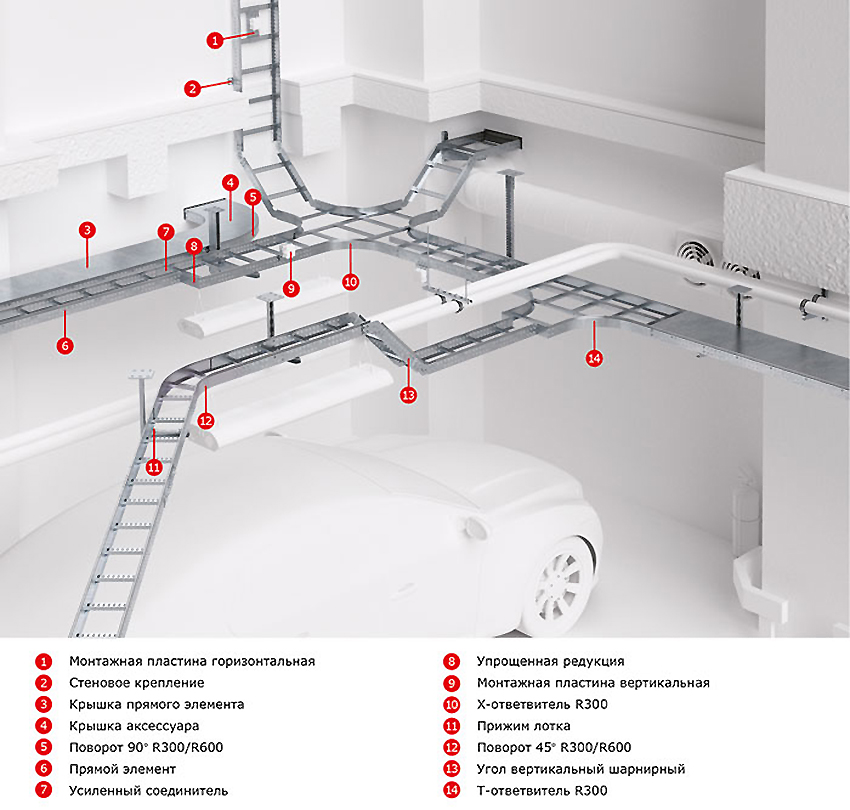 1
2
4
5
3
7
8
9
10
6
14
13
12
11

1 Монтажная пластина горизонтальная
2 Стеновое крепление
3 Крышка прямого элемента
4 Крышка аксессуара
5 Поворот 90° R300/R600
6 Прямой элемент
7 Усиленный соединитель

8 Упрощенная редукция
9 Монтажная пластина вертикальная
10 Х-ответвитель R300
11 Прижим лотка
12 Поворот 45° R300/R600
13 Угол вертикальный шарнирный
14 Т-ответвитель R300