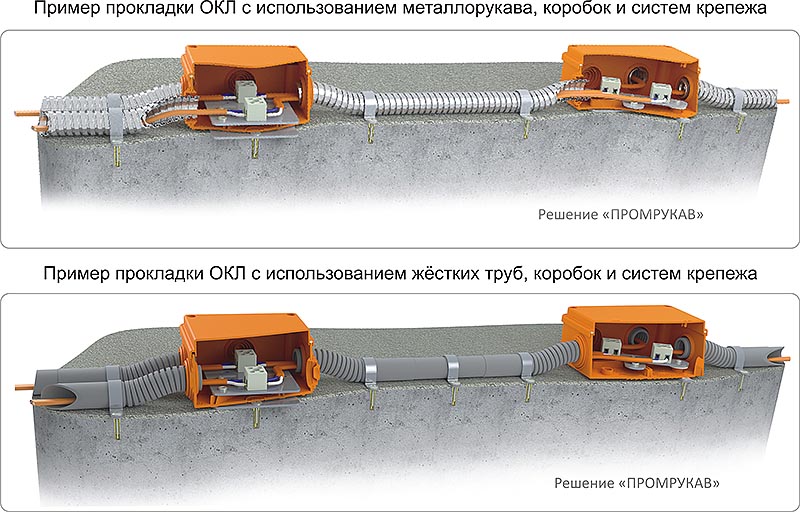 Пример прокладки ОКЛ с использованием металлорукава, коробок и систем крепежа

Решение «ПРОМРУКАВ»

Пример прокладки ОКЛ с использованием жёстких труб, коробок и систем крепежа

Решение «ПРОМРУКАВ»